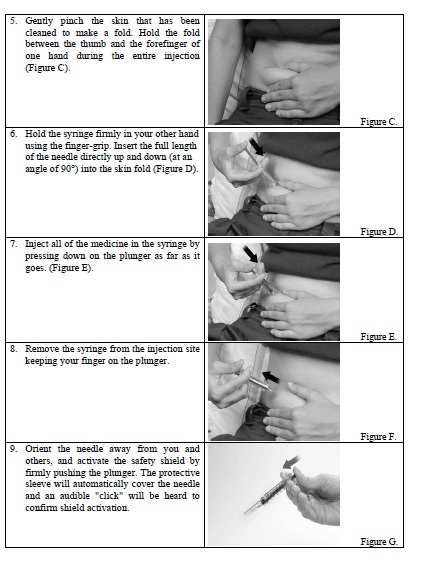 | | |
|---|---|
| 5. Gently pinch the skin that has been cleaned to make a fold. Hold the fold between the thumb and the forefinger of one hand during the entire injection (Figure C). | Figure C. |
| 6. Hold the syringe firmly in your other hand using the finger-grip. Insert the full length of the needle directly up and down (at an angle of 90°) into the skin fold (Figure D). | Figure D. |
| 7. Inject all of the medicine in the syringe by pressing down on the plunger as far as it goes. (Figure E). | Figure E. |
| 8. Remove the syringe from the injection site keeping your finger on the plunger. | Figure F. |
| 9. Orient the needle away from you and others, and activate the safety shield by firmly pushing the plunger. The protective sleeve will automatically cover the needle and an audible "click" will be heard to confirm shield activation. | Figure G. |