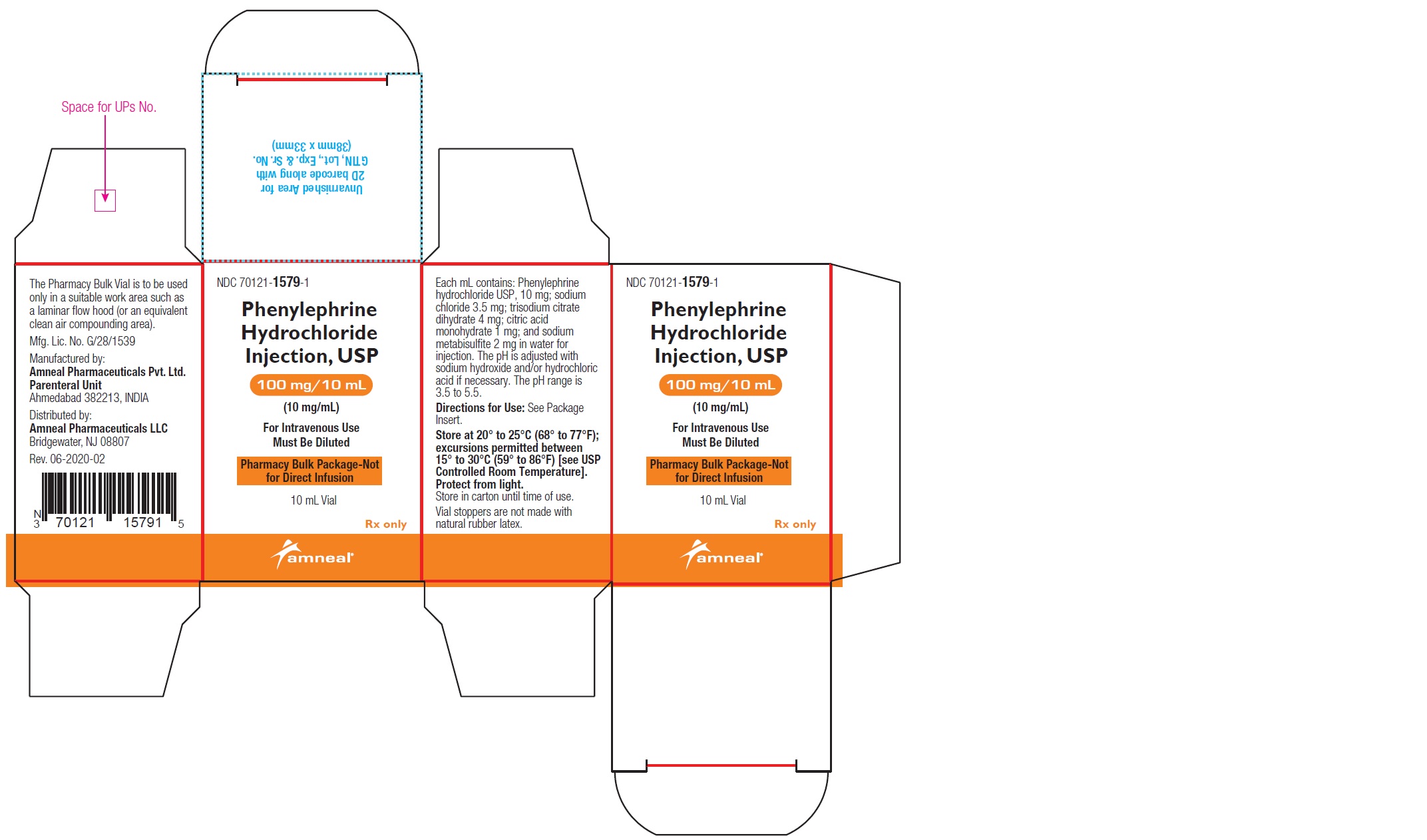 Space for UPs No.

Unvarnished Area for
2D barcode along with
GTIN, Lot, Exp. & Sr. No.
(38mm x 33mm)

The Pharmacy Bulk Vial is to be used only in a suitable work area such as a laminar flow hood (or an equivalent clean air compounding area).

Mfg. Lic. No. G/28/1539

Manufactured by:
Amneal Pharmaceuticals Pvt. Ltd.
Parenteral Unit
Ahmedabad 382213, INDIA

Distributed by:
Amneal Pharmaceuticals LLC
Bridgewater, NJ 08807

Rev. 06-2020-02

N 3 70121 15791 5

NDC 70121-1579-1

Phenylephrine Hydrochloride Injection, USP

100 mg/10 mL

(10 mg/mL)

For Intravenous Use
Must Be Diluted

Pharmacy Bulk Package-Not for Direct Infusion

10 mL Vial

Rx only

amneal

Each mL contains: Phenylephrine hydrochloride USP, 10 mg; sodium chloride 3.5 mg; trisodium citrate dihydrate 4 mg; citric acid monohydrate 1 mg; and sodium metabisulfite 2 mg in water for injection. The pH is adjusted with sodium hydroxide and/or hydrochloric acid if necessary. The pH range is 3.5 to 5.5.

Directions for Use: See Package Insert.

Store at 20° to 25°C (68° to 77°F); excursions permitted between 15° to 30°C (59° to 86°F) [see USP Controlled Room Temperature]. Protect from light.
Store in carton until time of use.

Vial stoppers are not made with natural rubber latex.

NDC 70121-1579-1

Phenylephrine Hydrochloride Injection, USP

100 mg/10 mL

(10 mg/mL)

For Intravenous Use
Must Be Diluted

Pharmacy Bulk Package-Not for Direct Infusion

10 mL Vial

Rx only

amneal