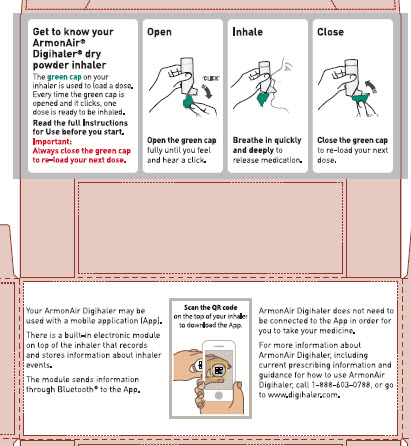 Get to know your ArmonAir® Digihaler® dry powder inhaler

The green cap on your inhaler is used to load a dose. Every time the green cap is opened and it clicks, one dose is ready to be inhaled.

Read the full Instructions for Use before you start.

Important:
Always close the green cap to re-load your next dose.

Open

"CLICK"

Open the green cap fully until you feel and hear a click.

Inhale

Breathe in quickly and deeply to release medication.

Close

Close the green cap to re-load your next dose.

Your ArmonAir Digihaler may be used with a mobile application (App).

There is a built-in electronic module on top of the inhaler that records and stores information about inhaler events.

The module sends information through Bluetooth® to the App.

Scan the QR code on the top of your inhaler to download the App.

ArmonAir Digihaler does not need to be connected to the App in order for you to take your medicine.

For more information about ArmonAir Digihaler, including current prescribing information and guidance for how to use ArmonAir Digihaler, call 1-888-603-0788, or go to www.digihaler.com.