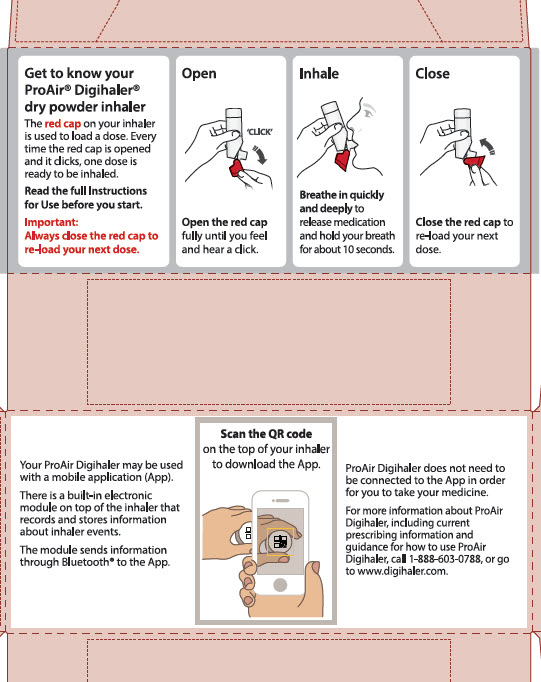 Get to know your ProAir® Digihaler® dry powder inhaler

The red cap on your inhaler is used to load a dose. Every time the red cap is opened and it clicks, one dose is ready to be inhaled.

Read the full Instructions for Use before you start.

Important: Always close the red cap to re-load your next dose.

Open

'CLICK'

Open the red cap fully until you feel and hear a click.

Inhale

Breathe in quickly and deeply to release medication and hold your breath for about 10 seconds.

Close

Close the red cap to re-load your next dose.

Your ProAir Digihaler may be used with a mobile application (App).

There is a built-in electronic module on top of the inhaler that records and stores information about inhaler events.

The module sends information through Bluetooth® to the App.

Scan the QR code on the top of your inhaler to download the App.

ProAir Digihaler does not need to be connected to the App in order for you to take your medicine.

For more information about ProAir Digihaler, including current prescribing information and guidance for how to use ProAir Digihaler, call 1-888-603-0788, or go to www.digihaler.com.